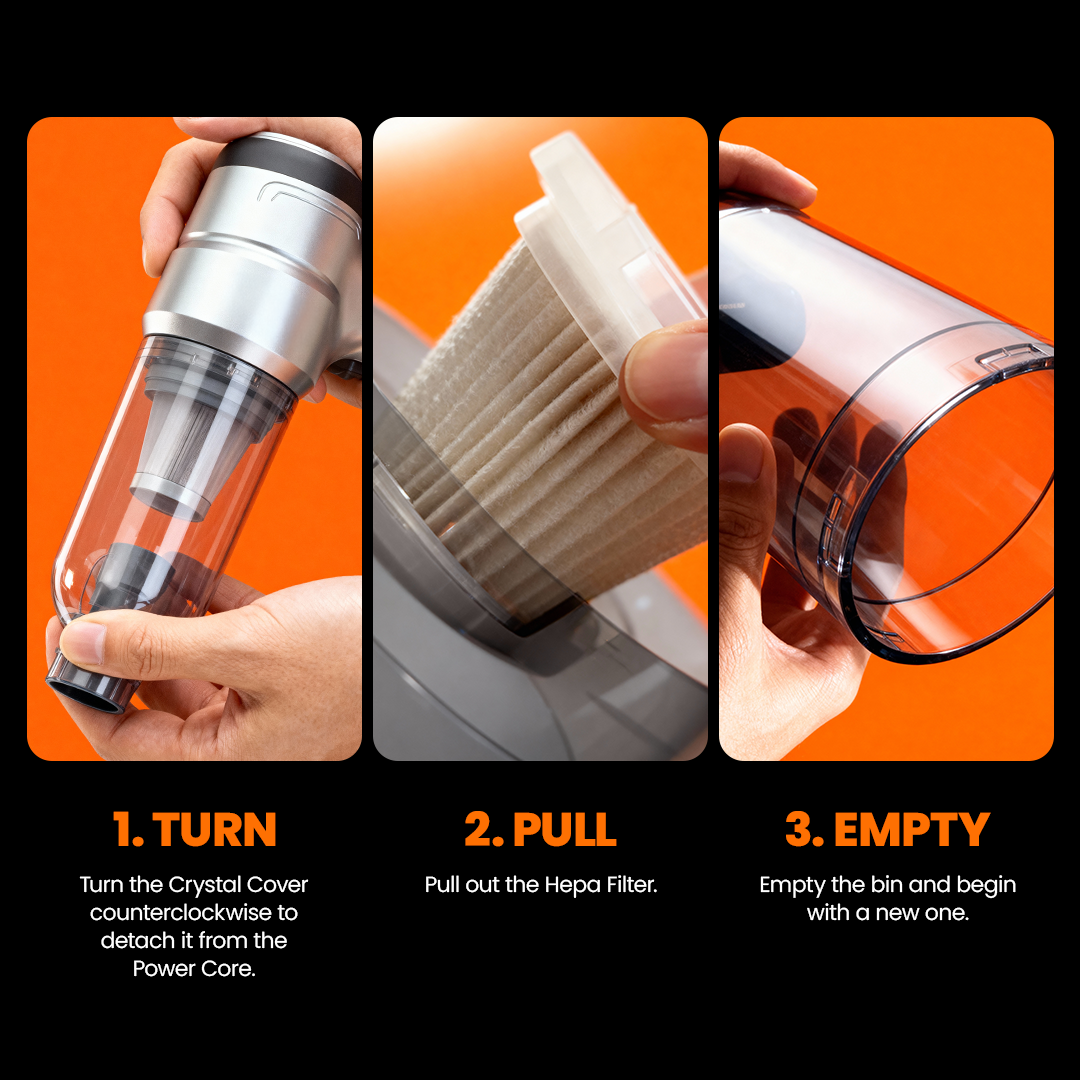 1. TURN

Turn the Crystal Cover counterclockwise to detach it from the Power Core.

2. PULL

Pull out the Hepa Filter.

3. EMPTY

Empty the bin and begin with a new one.